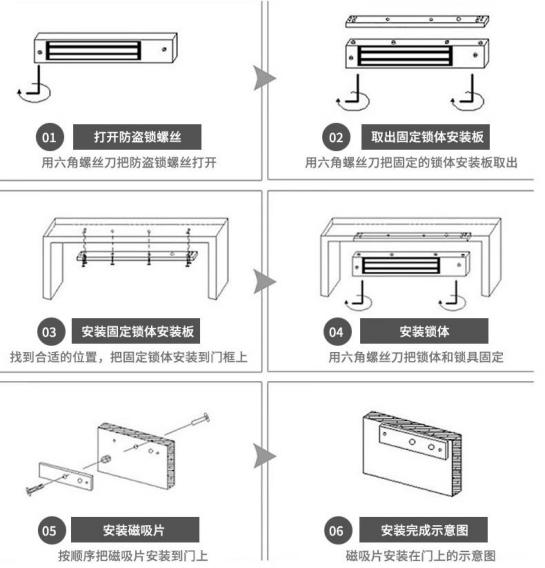 01 打开防盗锁螺丝
用六角螺丝刀把防盗锁螺丝打开

02 取出固定锁体安装板
用六角螺丝刀把固定的锁体安装板取出

03 安装固定锁体安装板
找到合适的位置，把固定锁体安装到门框上

04 安装锁体
用六角螺丝刀把锁体和锁具固定

05 安装磁吸片
按顺序把磁吸片安装到门上

06 安装完成示意图
磁吸片安装在门上的示意图